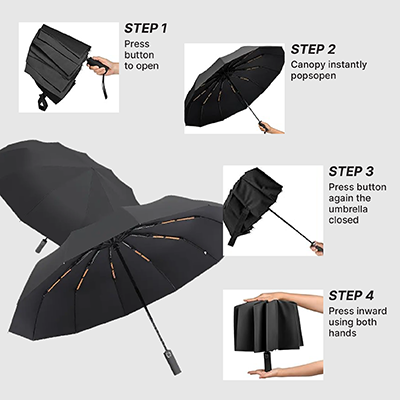 STEP 1
Press button to open

STEP 2
Canopy instantly popsopen

STEP 3
Press button again the umbrella closed

STEP 4
Press inward using both hands